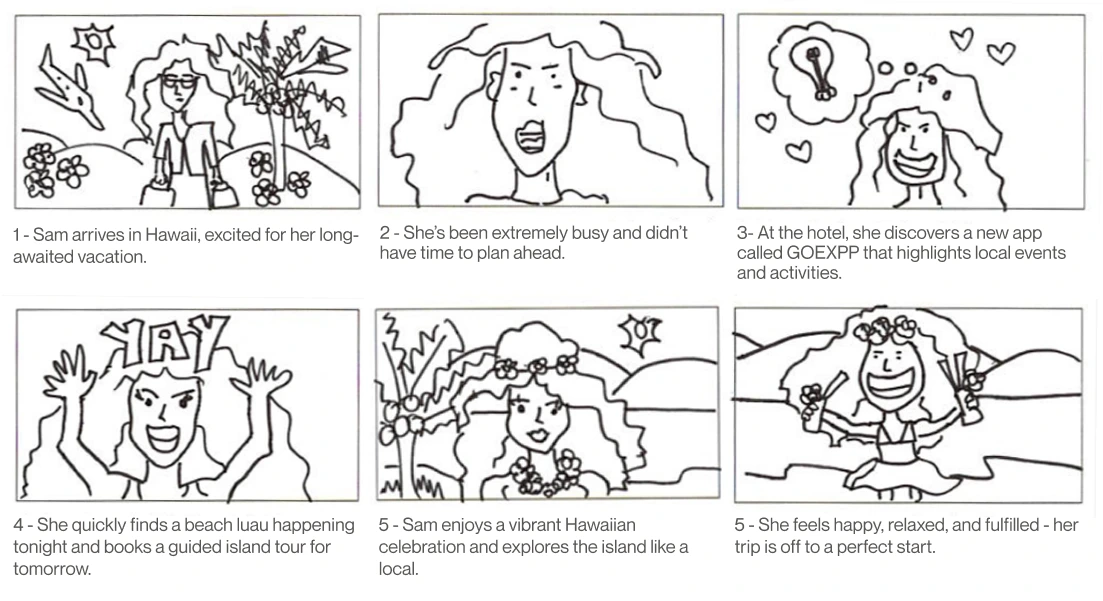 1 - Sam arrives in Hawaii, excited for her long-awaited vacation.

2 - She's been extremely busy and didn't have time to plan ahead.

3- At the hotel, she discovers a new app called GOEXPP that highlights local events and activities.

YAY

4 - She quickly finds a beach luau happening tonight and books a guided island tour for tomorrow.

5 - Sam enjoys a vibrant Hawaiian celebration and explores the island like a local.

5 - She feels happy, relaxed, and fulfilled - her trip is off to a perfect start.