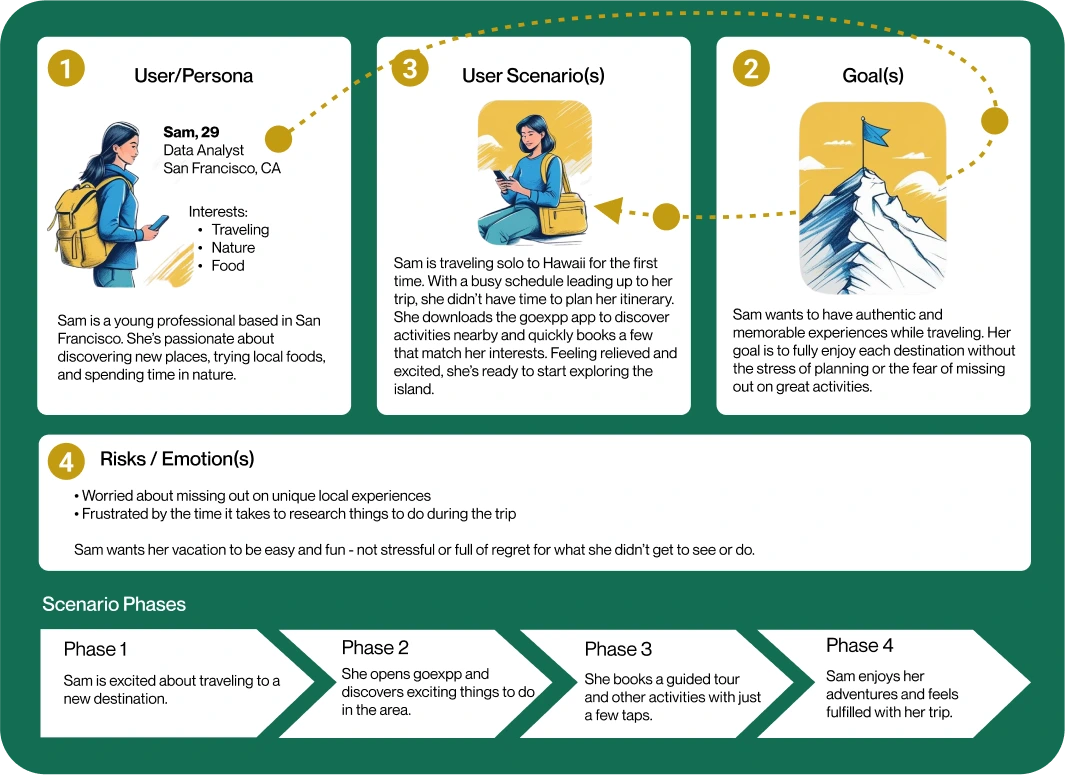 1
User/Persona

Sam, 29
Data Analyst
San Francisco, CA

Interests:
• Traveling
• Nature
• Food

Sam is a young professional based in San Francisco. She's passionate about discovering new places, trying local foods, and spending time in nature.

3
User Scenario(s)

Sam is traveling solo to Hawaii for the first time. With a busy schedule leading up to her trip, she didn't have time to plan her itinerary. She downloads the goexpp app to discover activities nearby and quickly books a few that match her interests. Feeling relieved and excited, she's ready to start exploring the island.

2
Goal(s)

Sam wants to have authentic and memorable experiences while traveling. Her goal is to fully enjoy each destination without the stress of planning or the fear of missing out on great activities.

4
Risks / Emotion(s)

• Worried about missing out on unique local experiences
• Frustrated by the time it takes to research things to do during the trip

Sam wants her vacation to be easy and fun - not stressful or full of regret for what she didn't get to see or do.

Scenario Phases

Phase 1
Sam is excited about traveling to a new destination.

Phase 2
She opens goexpp and discovers exciting things to do in the area.

Phase 3
She books a guided tour and other activities with just a few taps.

Phase 4
Sam enjoys her adventures and feels fulfilled with her trip.